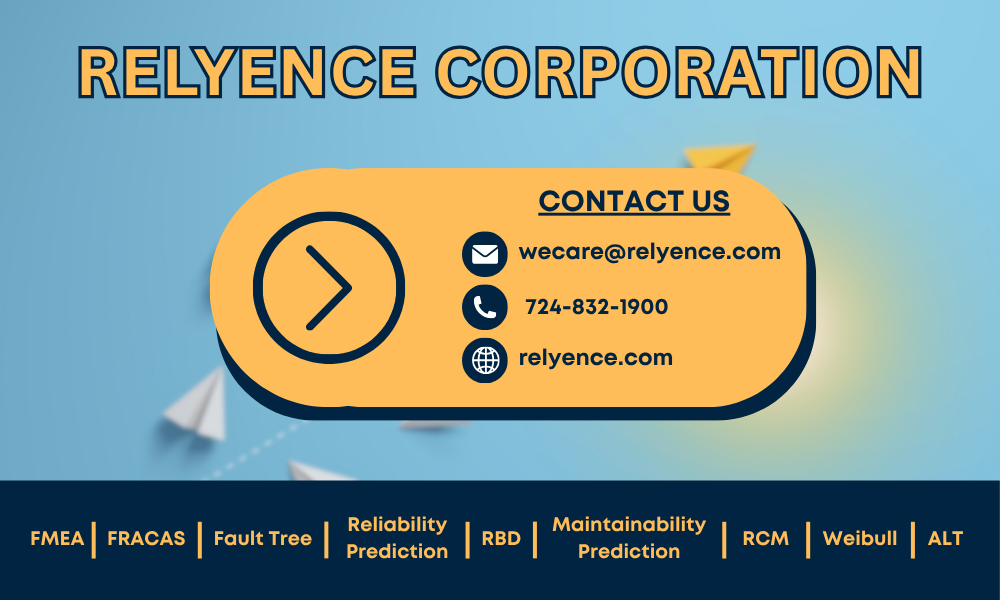 RELYENCE CORPORATION

CONTACT US

wecare@relyence.com

724-832-1900

relyence.com

FMEA | FRACAS | Fault Tree | Reliability Prediction | RBD | Maintainability Prediction | RCM | Weibull | ALT